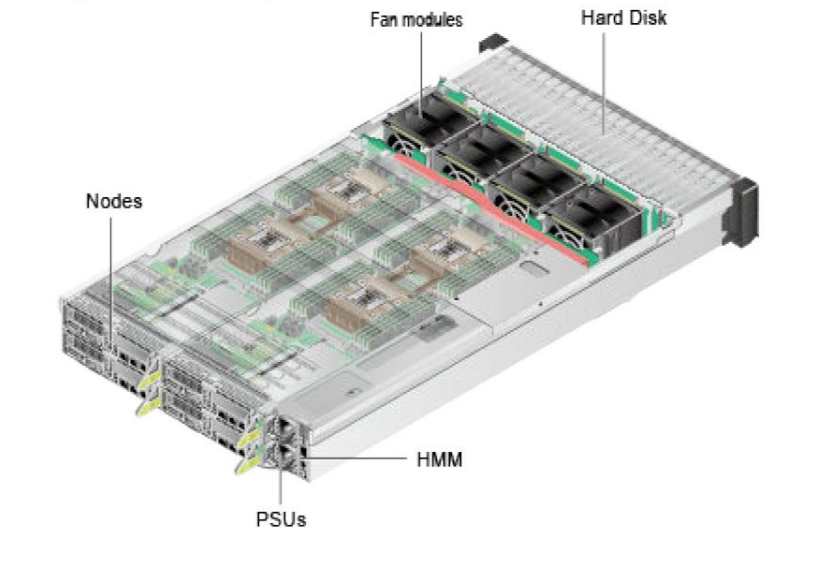 Fan modules
Hard Disk
Nodes
HMM
PSUs